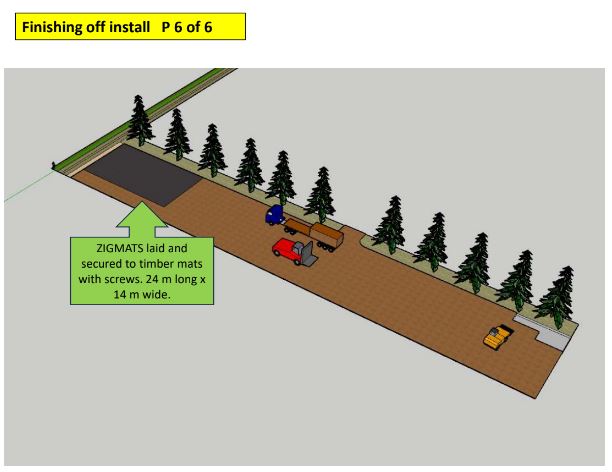 Finishing off install P 6 of 6

ZIGMATS laid and secured to timber mats with screws. 24 m long x 14 m wide.